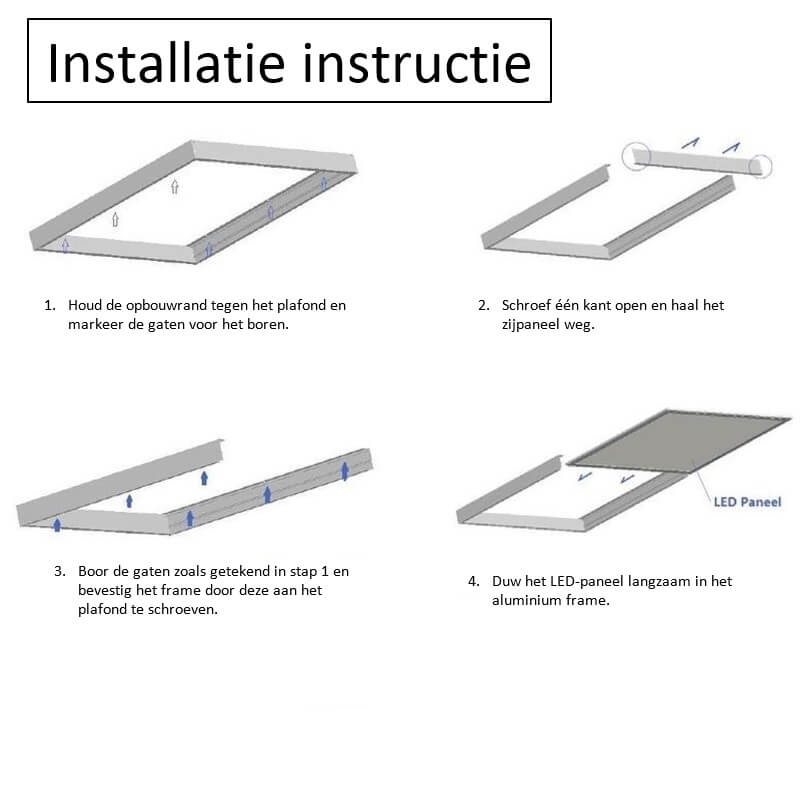 Installatie instructie

1. Houd de opbouwrand tegen het plafond en markeer de gaten voor het boren.

2. Schroef één kant open en haal het zijpaneel weg.

3. Boor de gaten zoals getekend in stap 1 en bevestig het frame door deze aan het plafond te schroeven.

LED Paneel

4. Duw het LED-paneel langzaam in het aluminium frame.