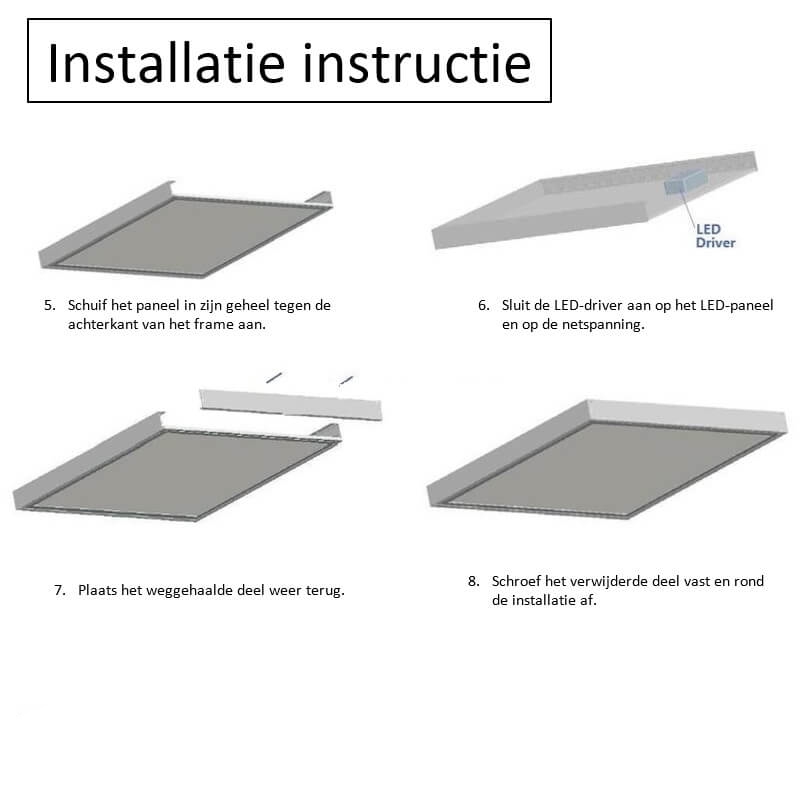 Installatie instructie

LED Driver

5. Schuif het paneel in zijn geheel tegen de achterkant van het frame aan.

6. Sluit de LED-driver aan op het LED-paneel en op de netspanning.

7. Plaats het weggehaalde deel weer terug.

8. Schroef het verwijderde deel vast en rond de installatie af.