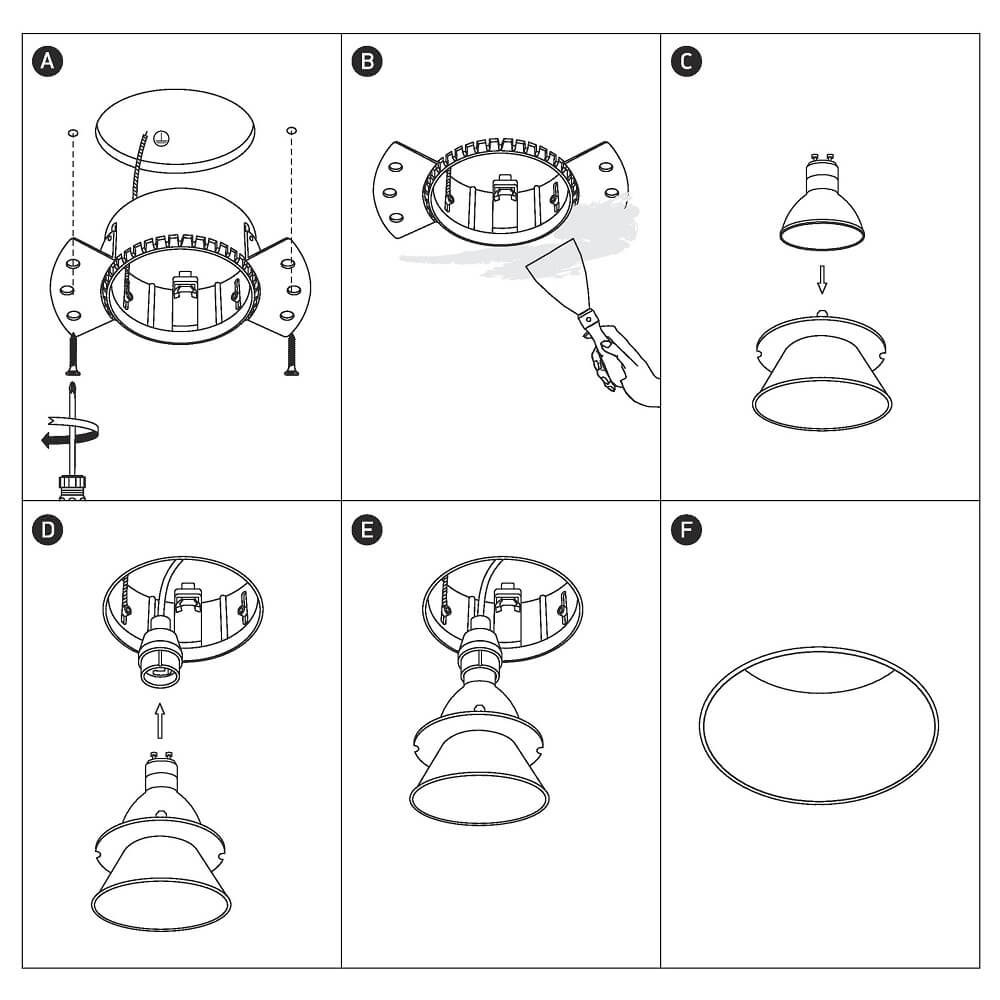 A

B

C

D

E

F