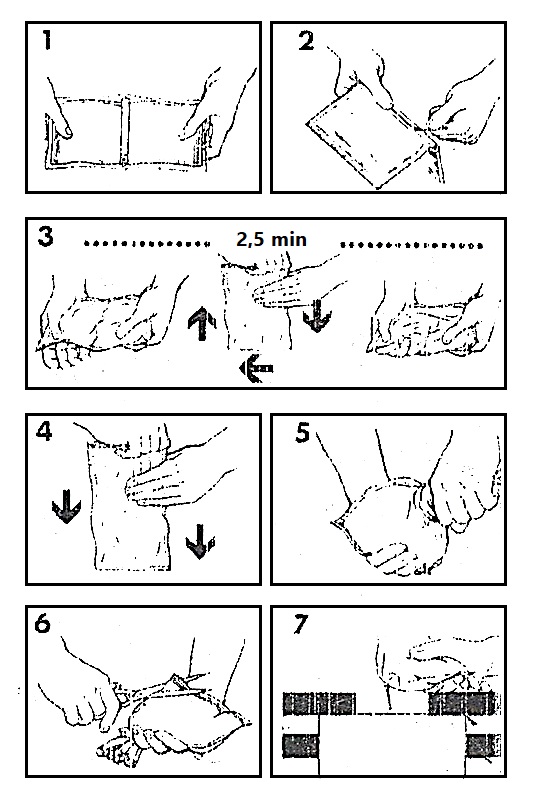 1

2

3 2,5 min

4

5

6

7