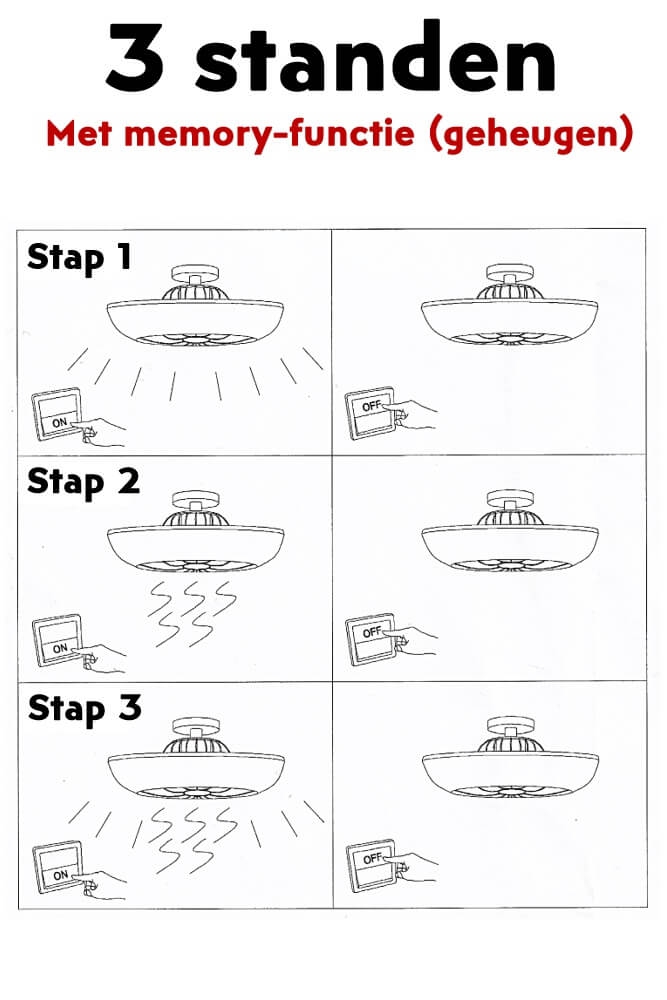 3 standen

Met memory-functie (geheugen)

Stap 1

ON

OFF

Stap 2

ON

OFF

Stap 3

ON

OFF