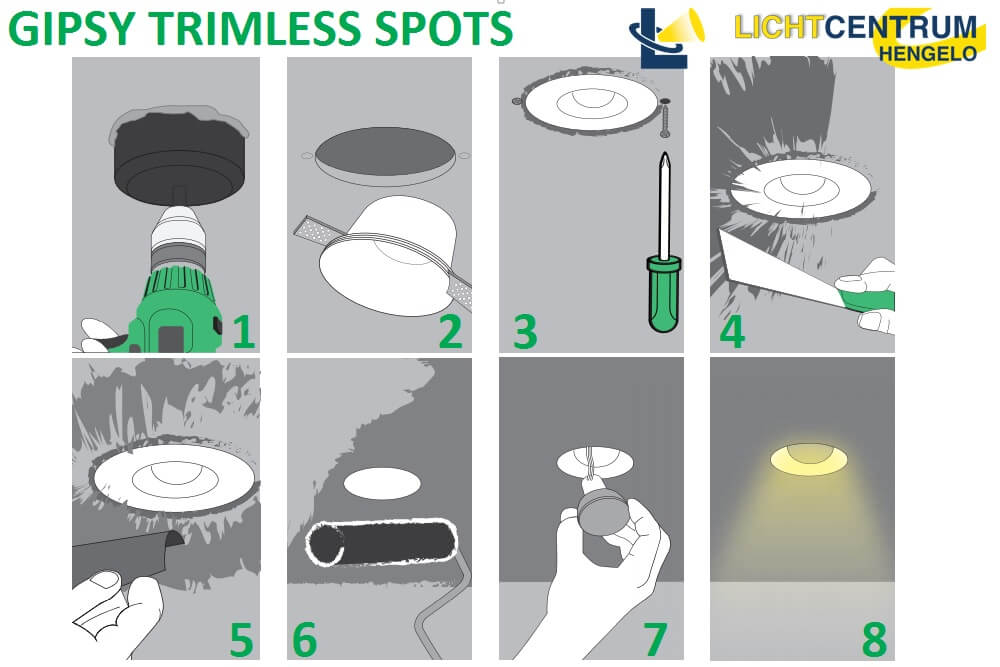 GIPSY TRIMLESS SPOTS

LICHTCENTRUM HENGELO

1

2

3

4

5

6

7

8